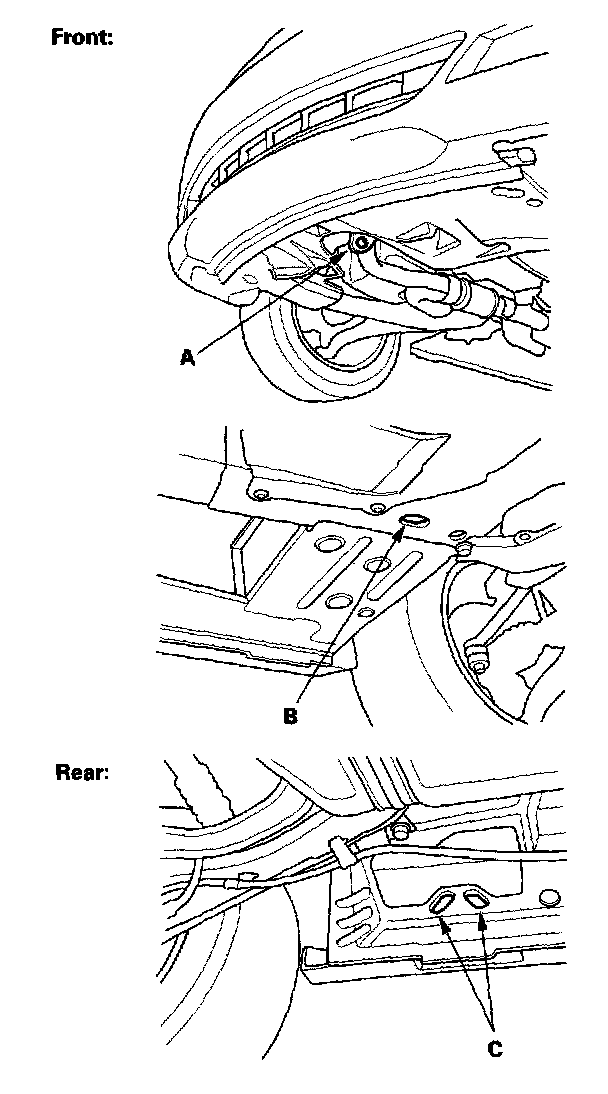 Front:

A

B

Rear:

C