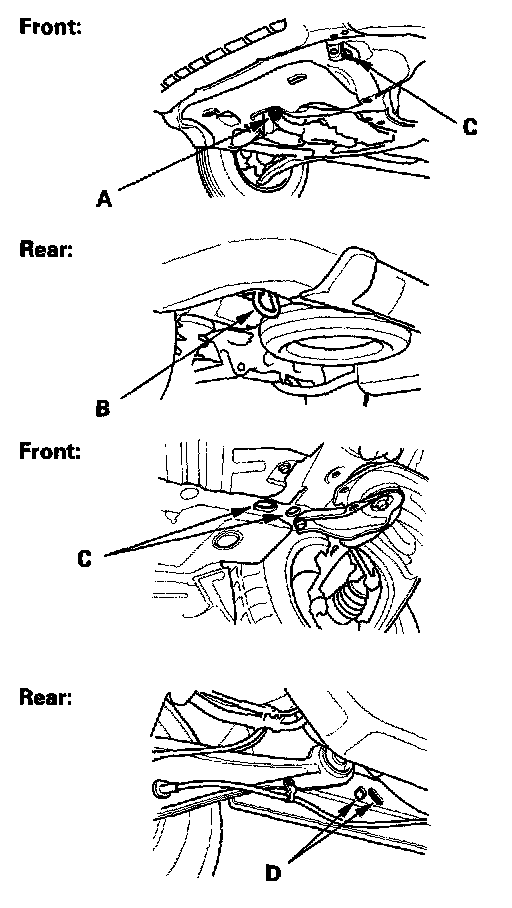 Front:

C

A

Rear:

B

Front:

C

Rear:

D