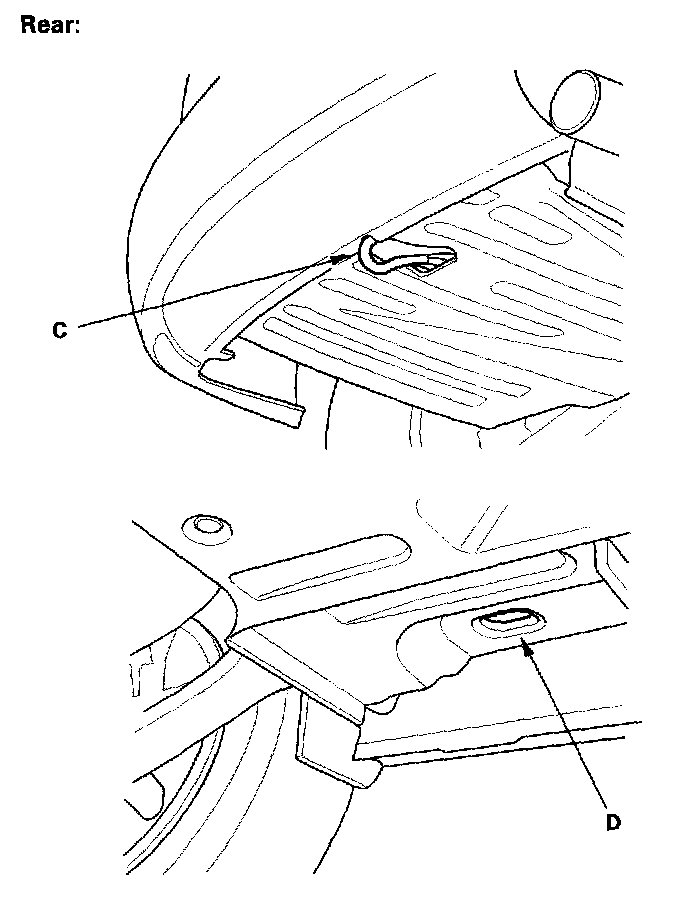 Rear:

C

D