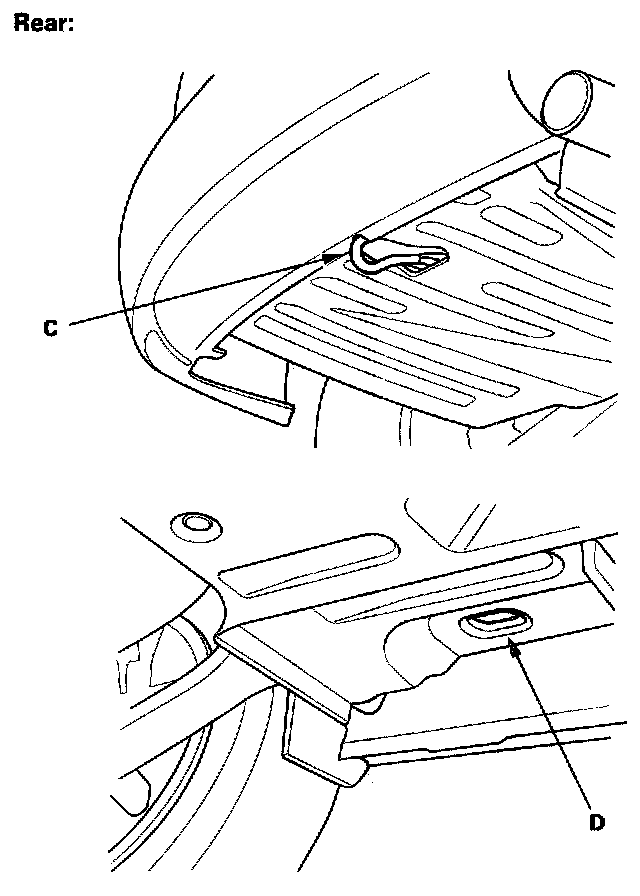 Rear:

C

D