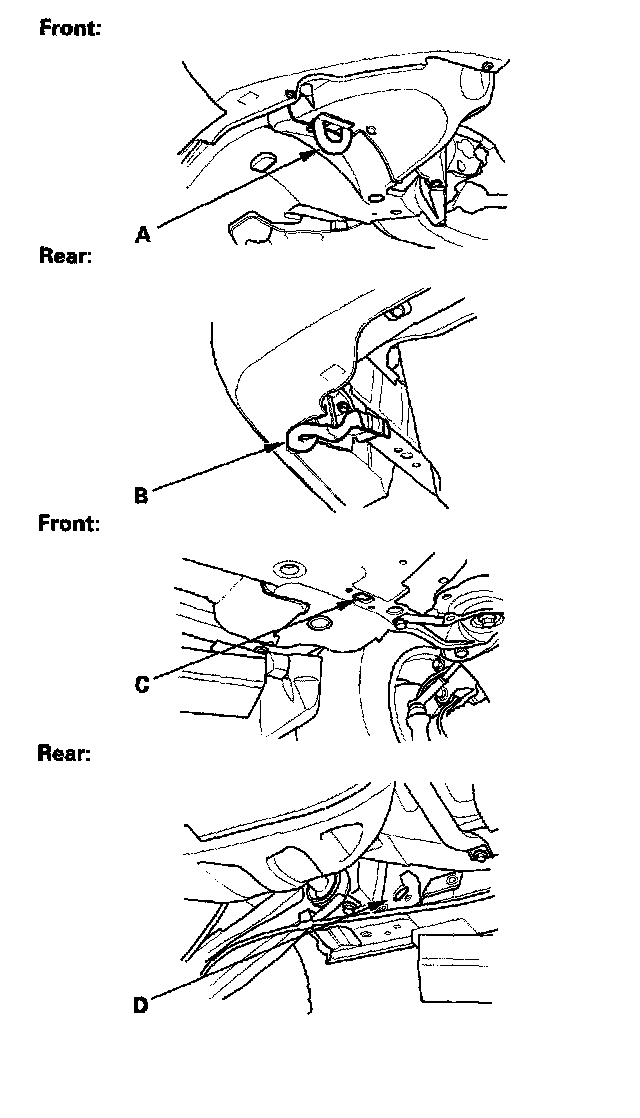 Front:

A

Rear:

B

Front:

C

Rear:

D