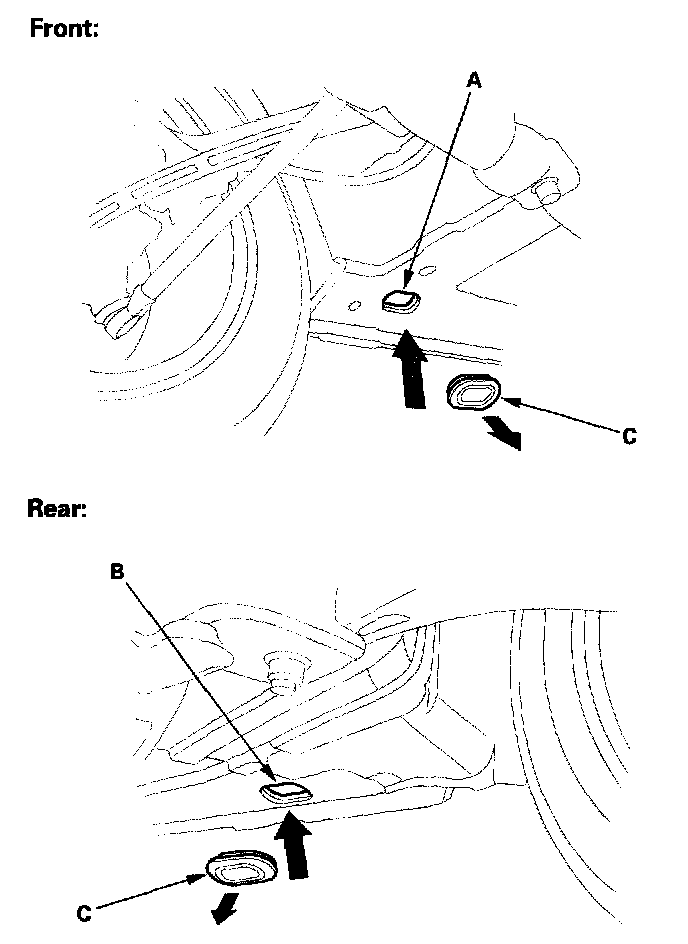 Front:

A

C

Rear:

B

C