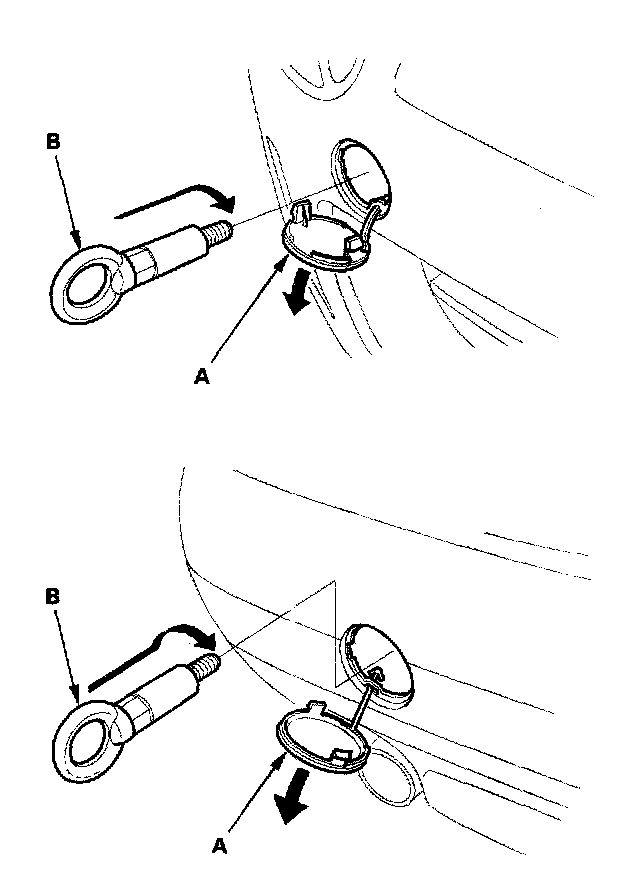 B

A

B

A