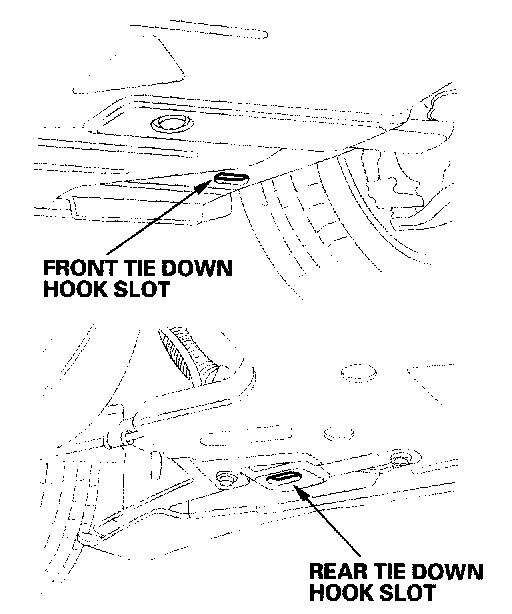 FRONT TIE DOWN
HOOK SLOT

REAR TIE DOWN
HOOK SLOT