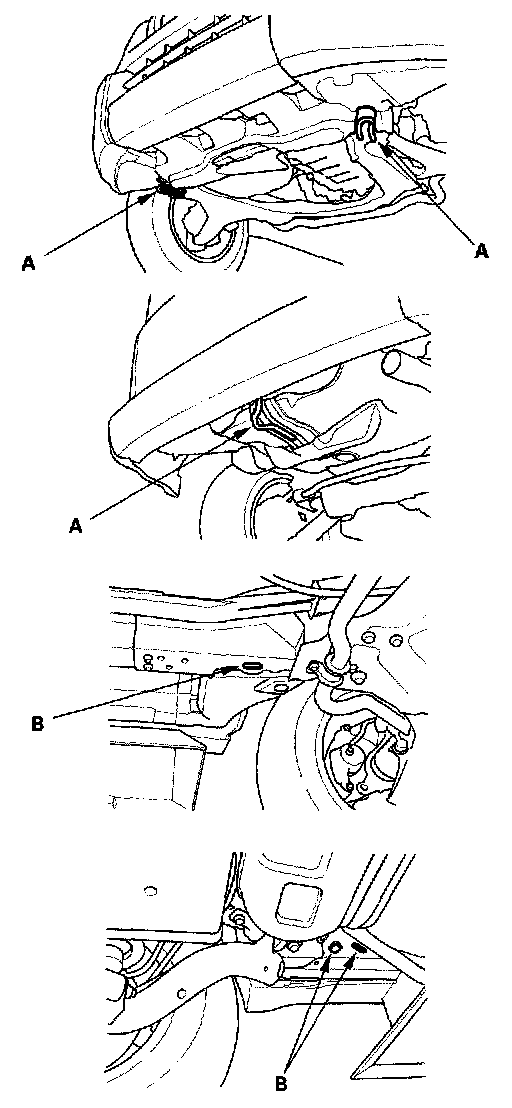 A
A
A
B
B