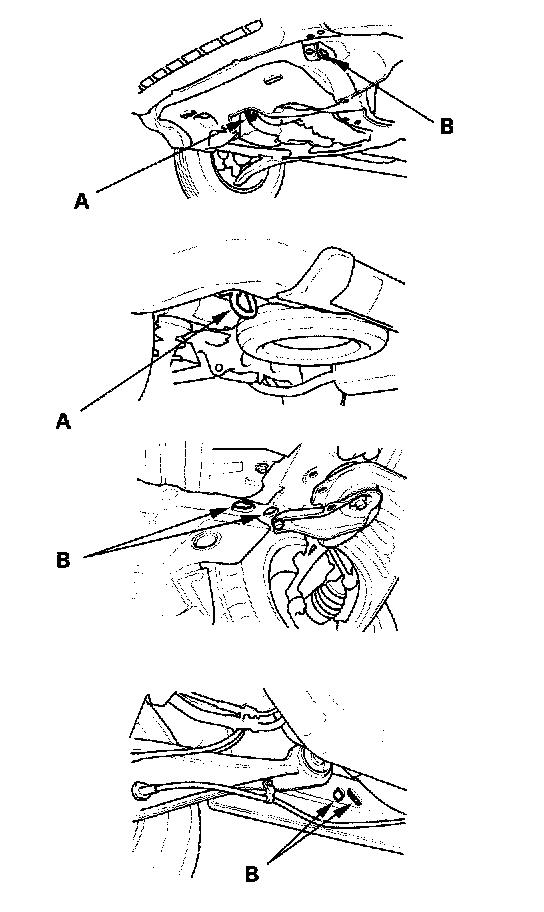 B
A
A
B
B