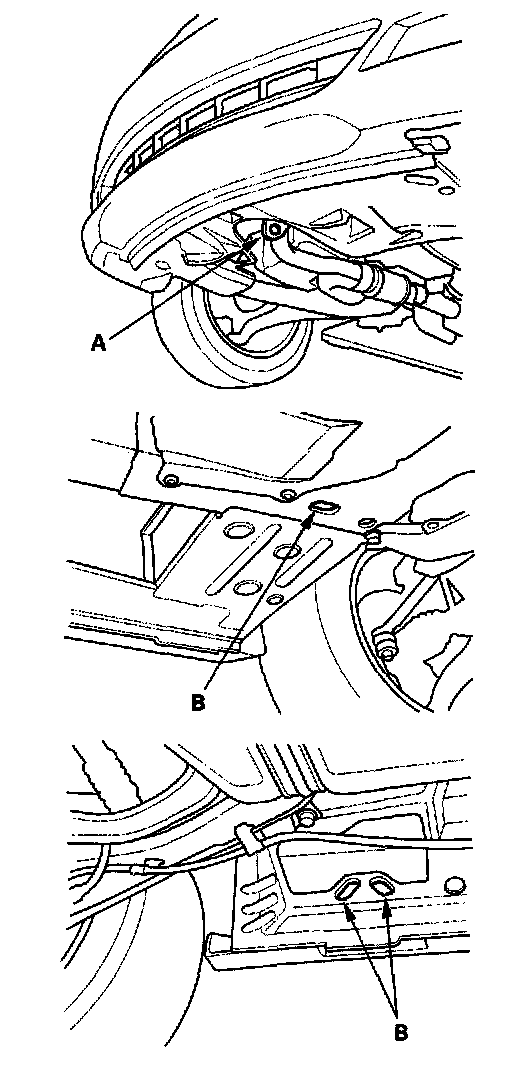 A

B

B