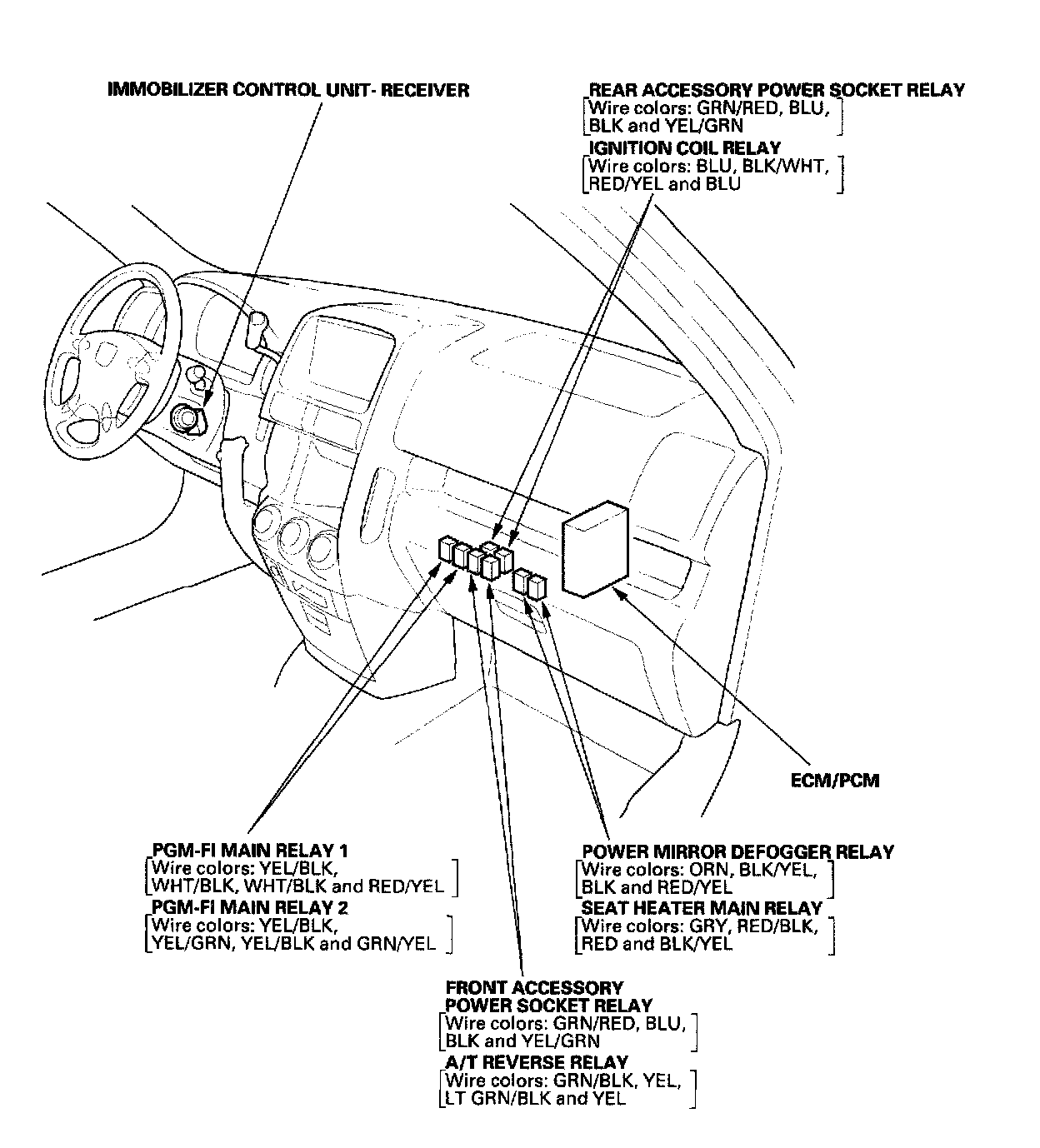 IMMOBILIZER CONTROL UNIT- RECEIVER

REAR ACCESSORY POWER SOCKET RELAY
[Wire colors: GRN/RED, BLU, BLK and YEL/GRN]

IGNITION COIL RELAY
[Wire colors: BLU, BLK/WHT, RED/YEL and BLU]

ECM/PCM

PGM-FI MAIN RELAY 1
[Wire colors: YEL/BLK, WHT/BLK, WHT/BLK and RED/YEL]

PGM-FI MAIN RELAY 2
[Wire colors: YEL/BLK, YEL/GRN, YEL/BLK and GRN/YEL]

POWER MIRROR DEFOGGER RELAY
[Wire colors: ORN, BLK/YEL, BLK and RED/YEL]

SEAT HEATER MAIN RELAY
[Wire colors: GRY, RED/BLK, RED and BLK/YEL]

FRONT ACCESSORY POWER SOCKET RELAY
[Wire colors: GRN/RED, BLU, BLK and YEL/GRN]

A/T REVERSE RELAY
[Wire colors: GRN/BLK, YEL, LT GRN/BLK and YEL]