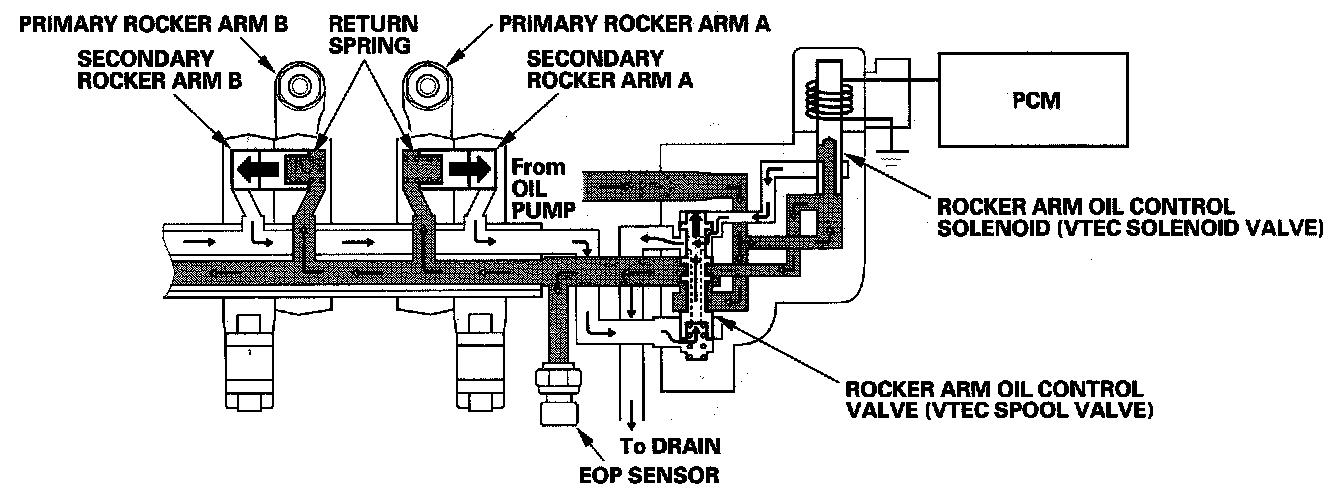 PRIMARY ROCKER ARM B

RETURN SPRING

PRIMARY ROCKER ARM A

SECONDARY ROCKER ARM B

SECONDARY ROCKER ARM A

PCM

From OIL PUMP

ROCKER ARM OIL CONTROL SOLENOID (VTEC SOLENOID VALVE)

ROCKER ARM OIL CONTROL VALVE (VTEC SPOOL VALVE)

To DRAIN

EOP SENSOR