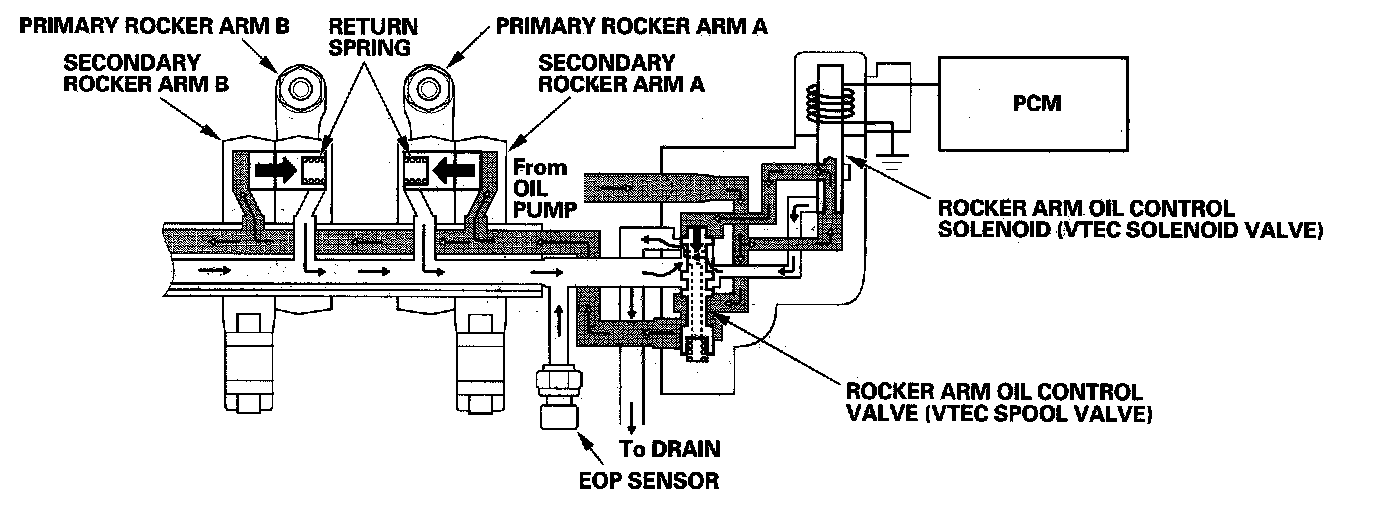 PRIMARY ROCKER ARM B
RETURN SPRING
PRIMARY ROCKER ARM A
SECONDARY ROCKER ARM B
SECONDARY ROCKER ARM A
PCM
From OIL PUMP
ROCKER ARM OIL CONTROL SOLENOID (VTEC SOLENOID VALVE)
ROCKER ARM OIL CONTROL VALVE (VTEC SPOOL VALVE)
To DRAIN
EOP SENSOR