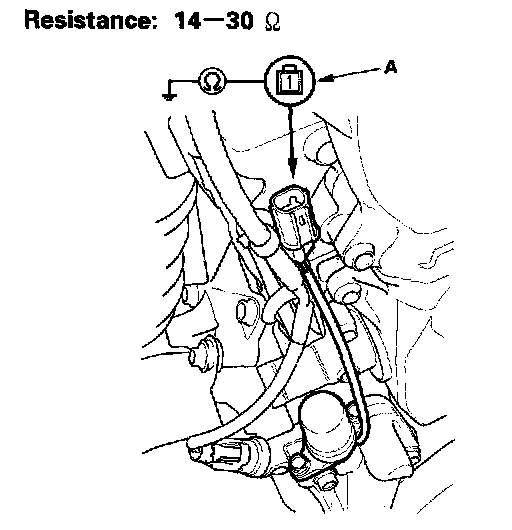 Resistance: 14—30 Ω

Ω

1

A