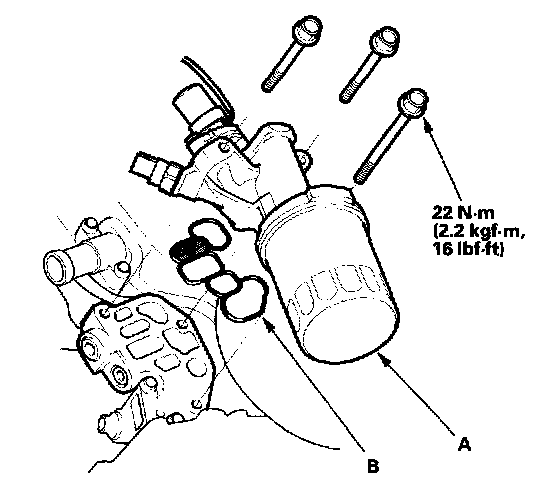 22 N·m
(2.2 kgf·m,
16 lbf·ft)

A

B