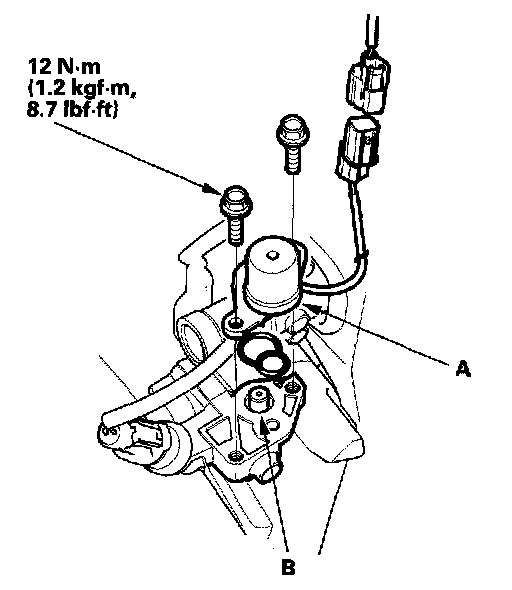 12 N·m
(1.2 kgf·m,
8.7 lbf·ft)

A

B