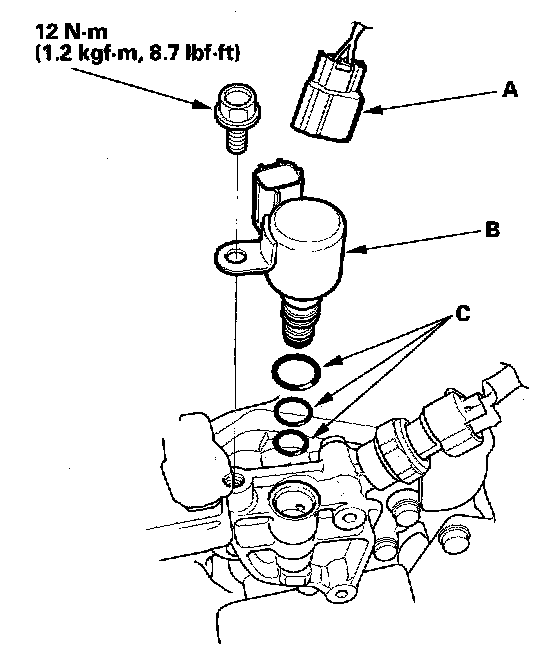 12 N·m
(1.2 kgf·m, 8.7 lbf·ft)

A

B

C