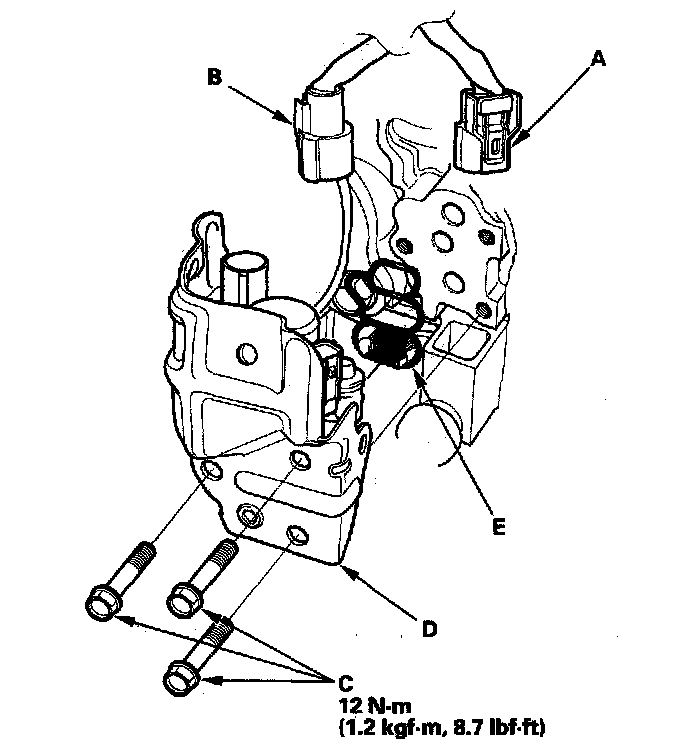 B
A
E
D
C
12 N·m
(1.2 kgf·m, 8.7 lbf·ft)