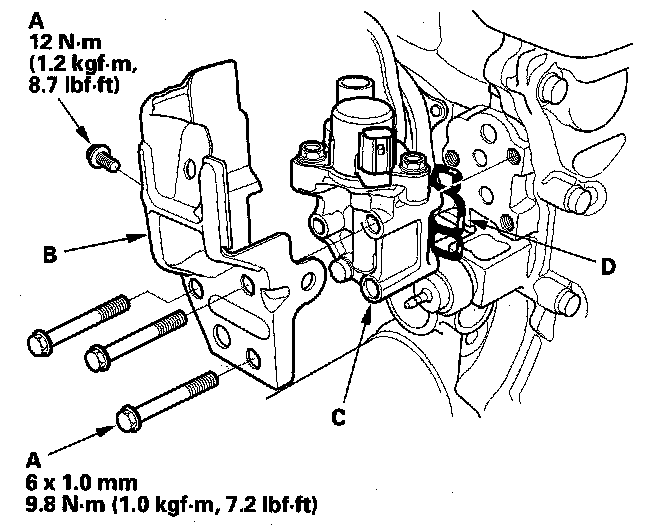 A
12 N·m
(1.2 kgf·m,
8.7 lbf·ft)

B

D

C

A
6 x 1.0 mm
9.8 N·m (1.0 kgf·m, 7.2 lbf·ft)