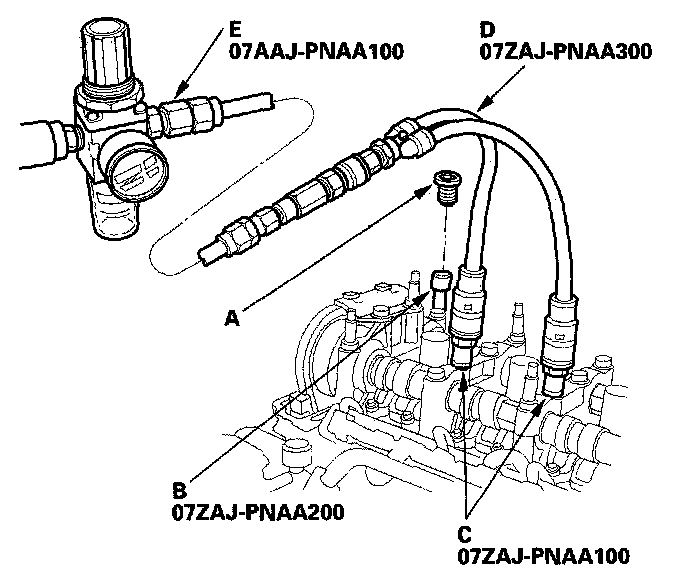 E
07AAJ-PNAA100

D
07ZAJ-PNAA300

A

B
07ZAJ-PNAA200

C
07ZAJ-PNAA100