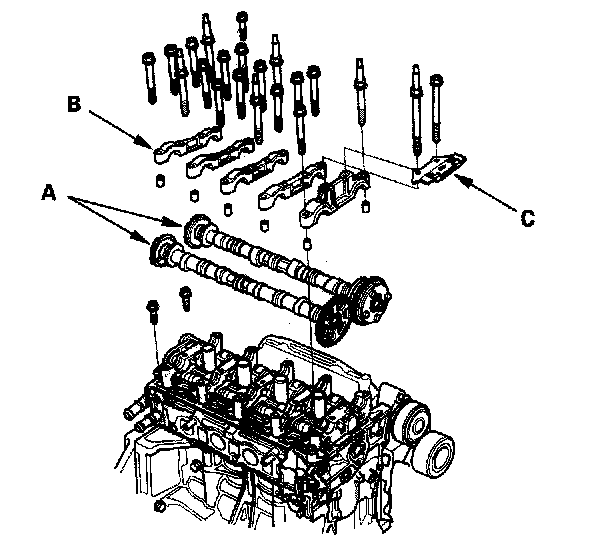 B

A

C