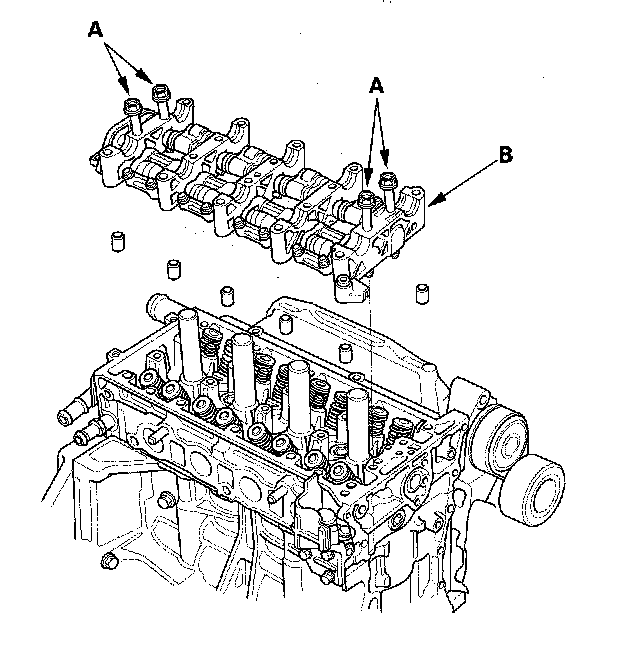 A
A
B