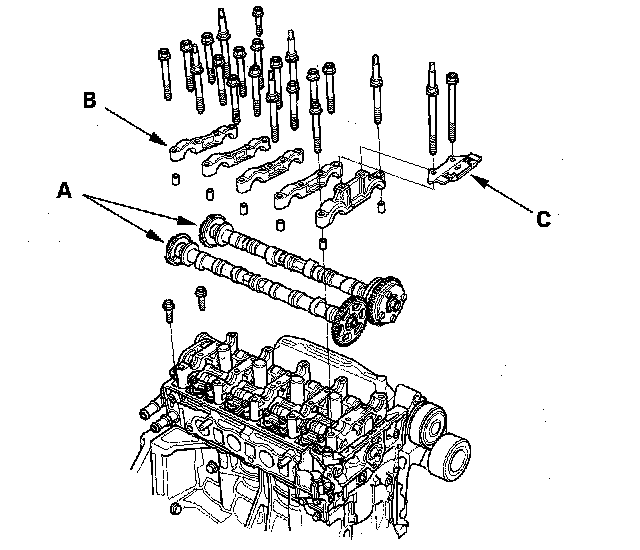 B

A

C