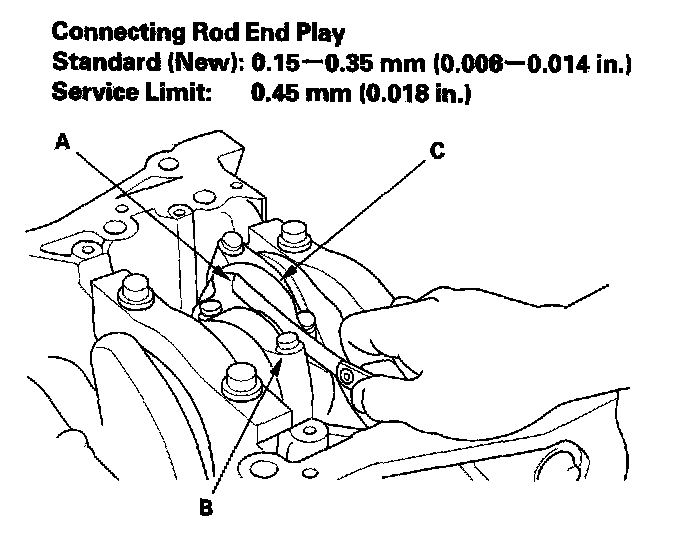 Connecting Rod End Play
Standard (New): 0.15—0.35 mm (0.006—0.014 in.)
Service Limit: 0.45 mm (0.018 in.)

A

C

B