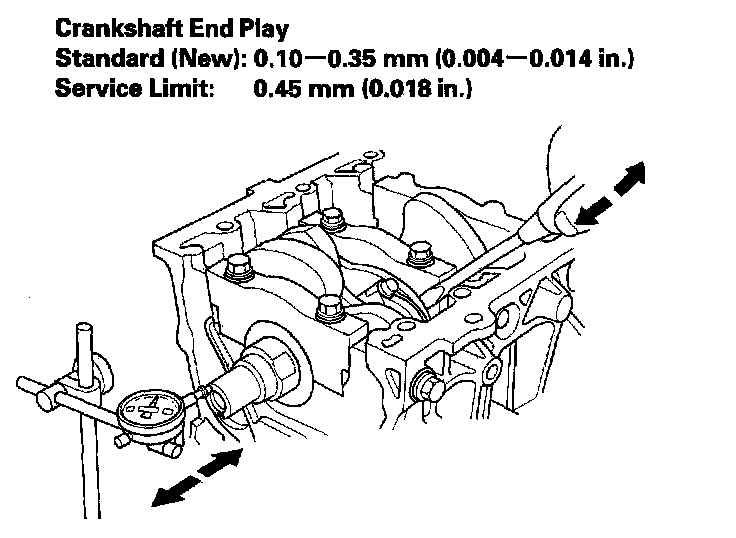 Crankshaft End Play
Standard (New): 0.10—0.35 mm (0.004—0.014 in.)
Service Limit: 0.45 mm (0.018 in.)