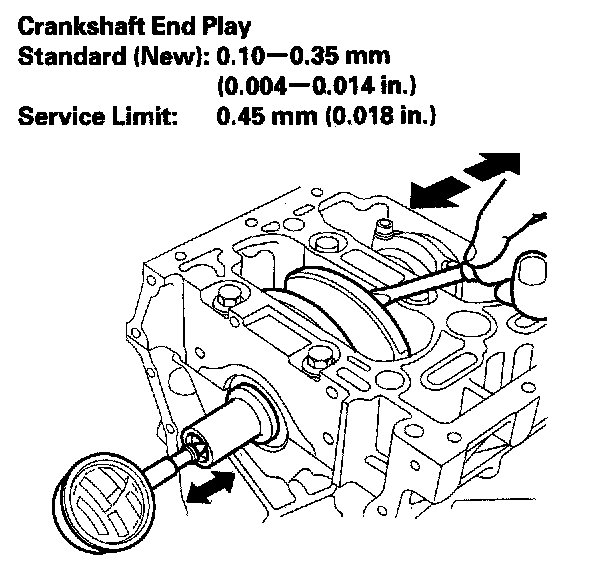 Crankshaft End Play
Standard (New): 0.10—0.35 mm
(0.004—0.014 in.)
Service Limit: 0.45 mm (0.018 in.)