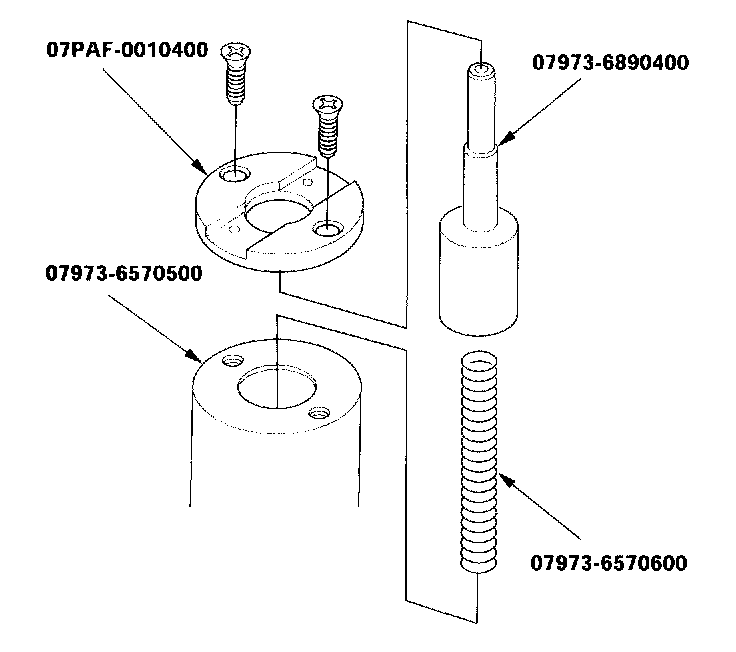 07PAF-0010400

07973-6890400

07973-6570500

07973-6570600