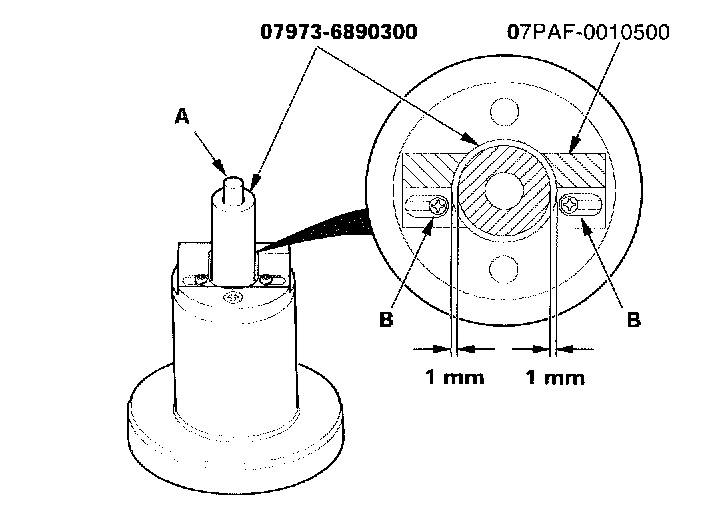 07973-6890300
07PAF-0010500
A
B
B
1 mm
1 mm