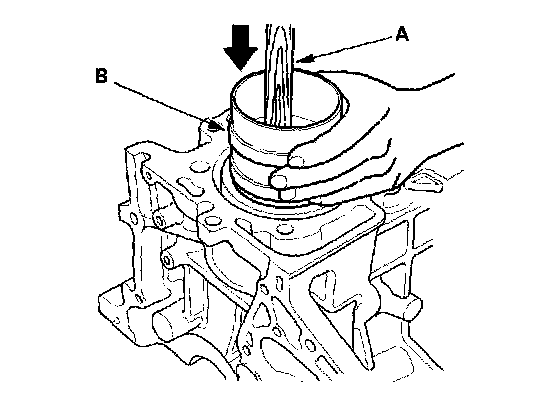 A

B