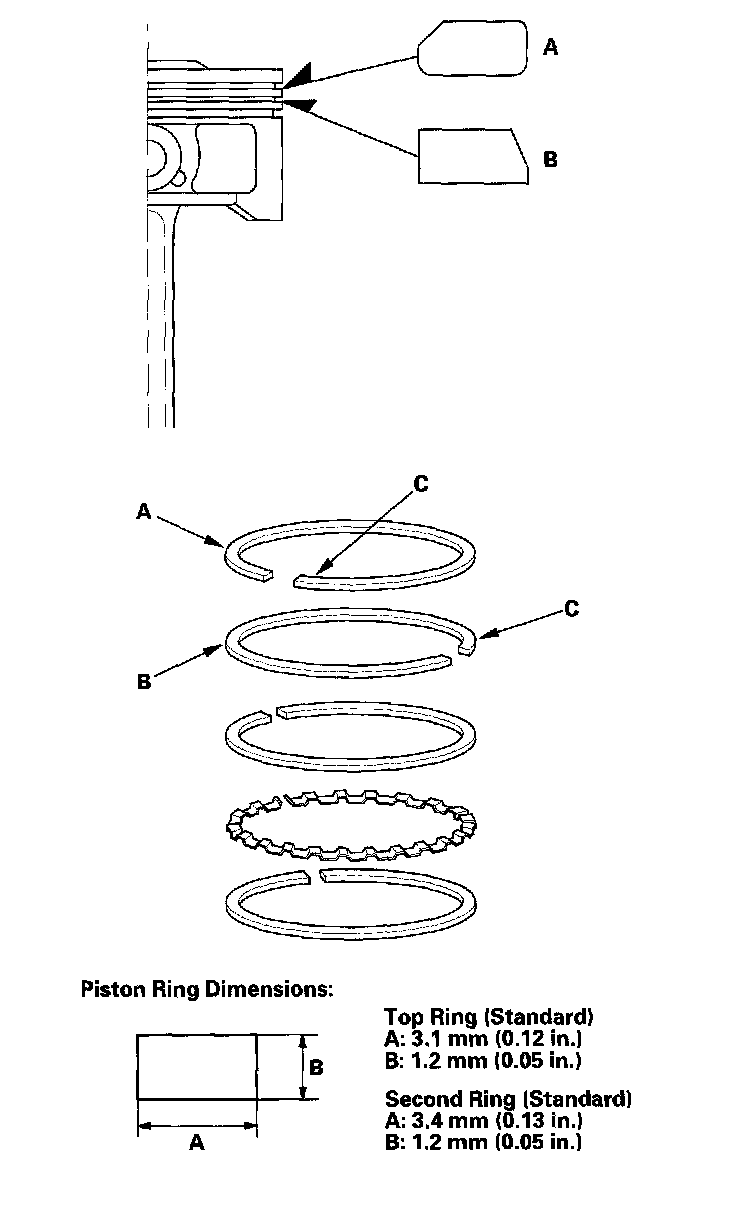 A

B

A

C

C

B

Piston Ring Dimensions:

B

A

Top Ring (Standard)
A: 3.1 mm (0.12 in.)
B: 1.2 mm (0.05 in.)

Second Ring (Standard)
A: 3.4 mm (0.13 in.)
B: 1.2 mm (0.05 in.)