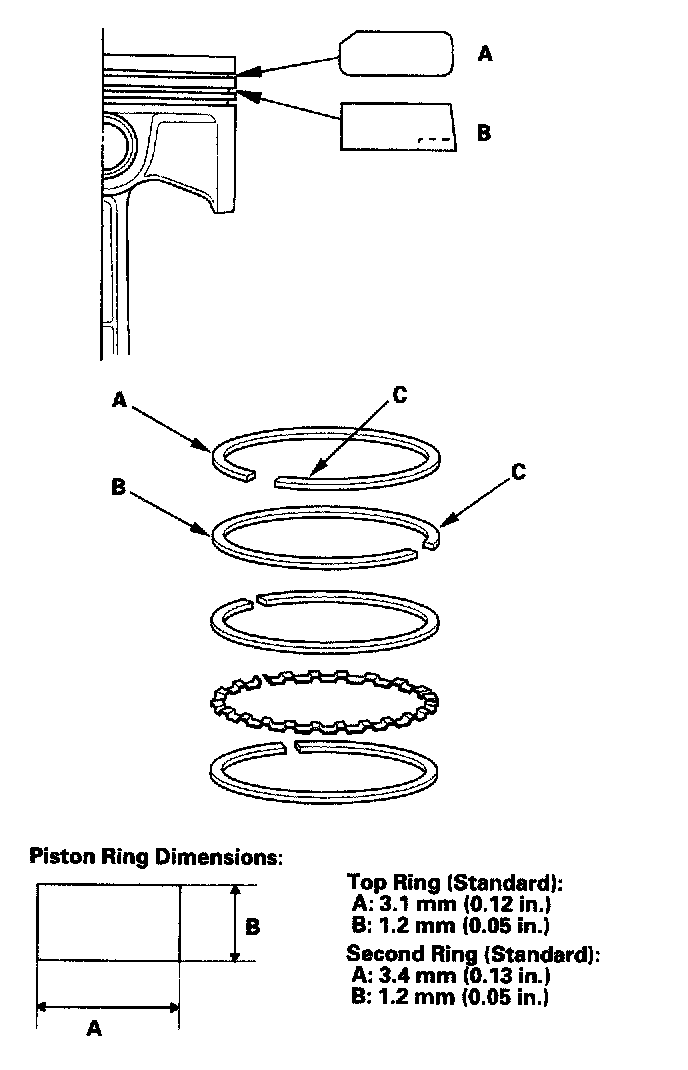 A

B

A

C

B

C

Piston Ring Dimensions:

B

A

Top Ring (Standard):
A: 3.1 mm (0.12 in.)
B: 1.2 mm (0.05 in.)
Second Ring (Standard):
A: 3.4 mm (0.13 in.)
B: 1.2 mm (0.05 in.)