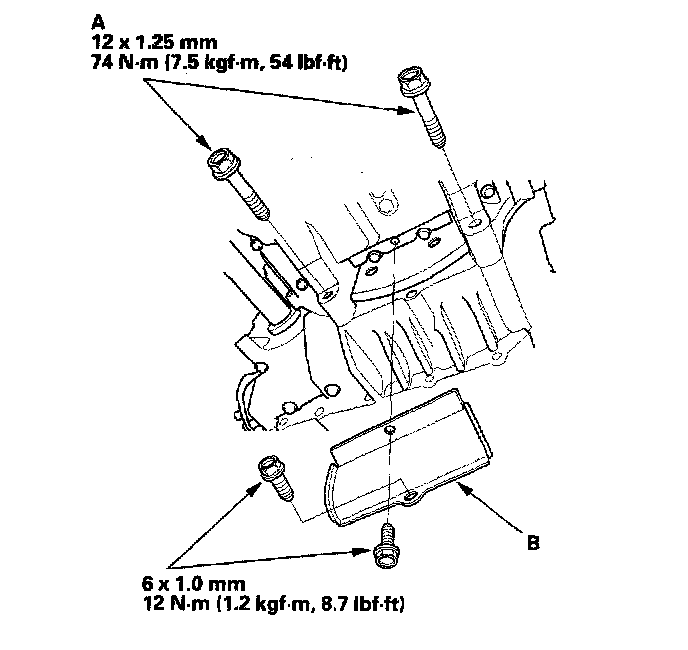 A
12 x 1.25 mm
74 N·m (7.5 kgf·m, 54 lbf·ft)

B

6 x 1.0 mm
12 N·m (1.2 kgf·m, 8.7 lbf·ft)