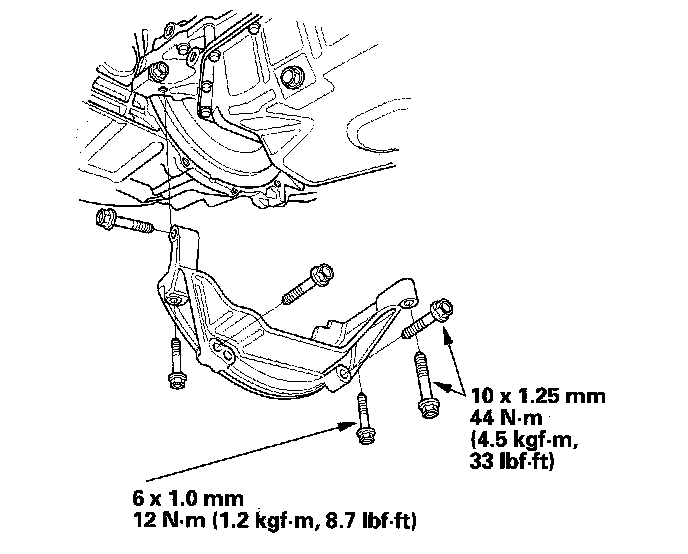 10 x 1.25 mm
44 N·m
(4.5 kgf·m,
33 lbf·ft)

6 x 1.0 mm
12 N·m (1.2 kgf·m, 8.7 lbf·ft)