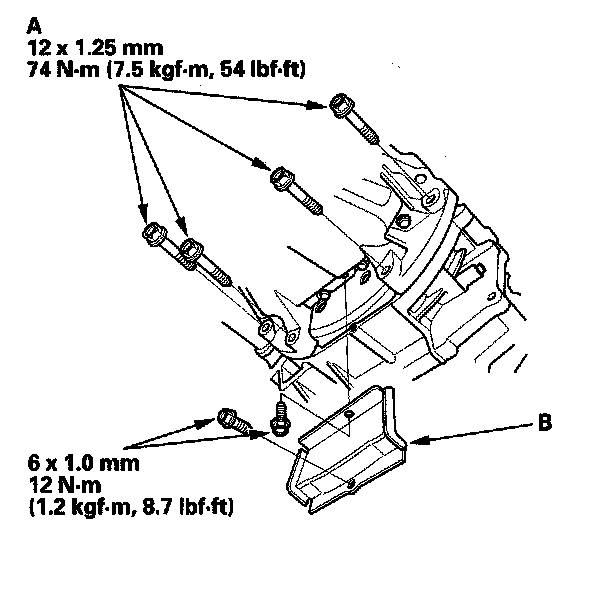 A
12 x 1.25 mm
74 N·m (7.5 kgf·m, 54 lbf·ft)

B

6 x 1.0 mm
12 N·m
(1.2 kgf·m, 8.7 lbf·ft)