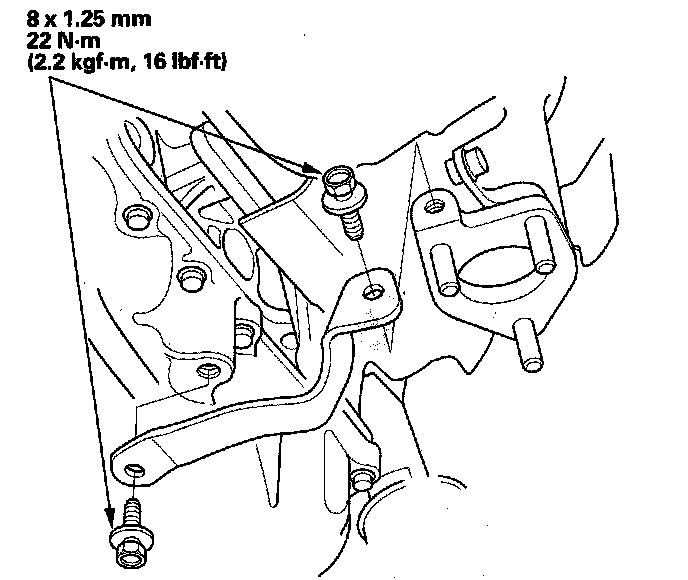 8 x 1.25 mm
22 N·m
(2.2 kgf·m, 16 lbf·ft)