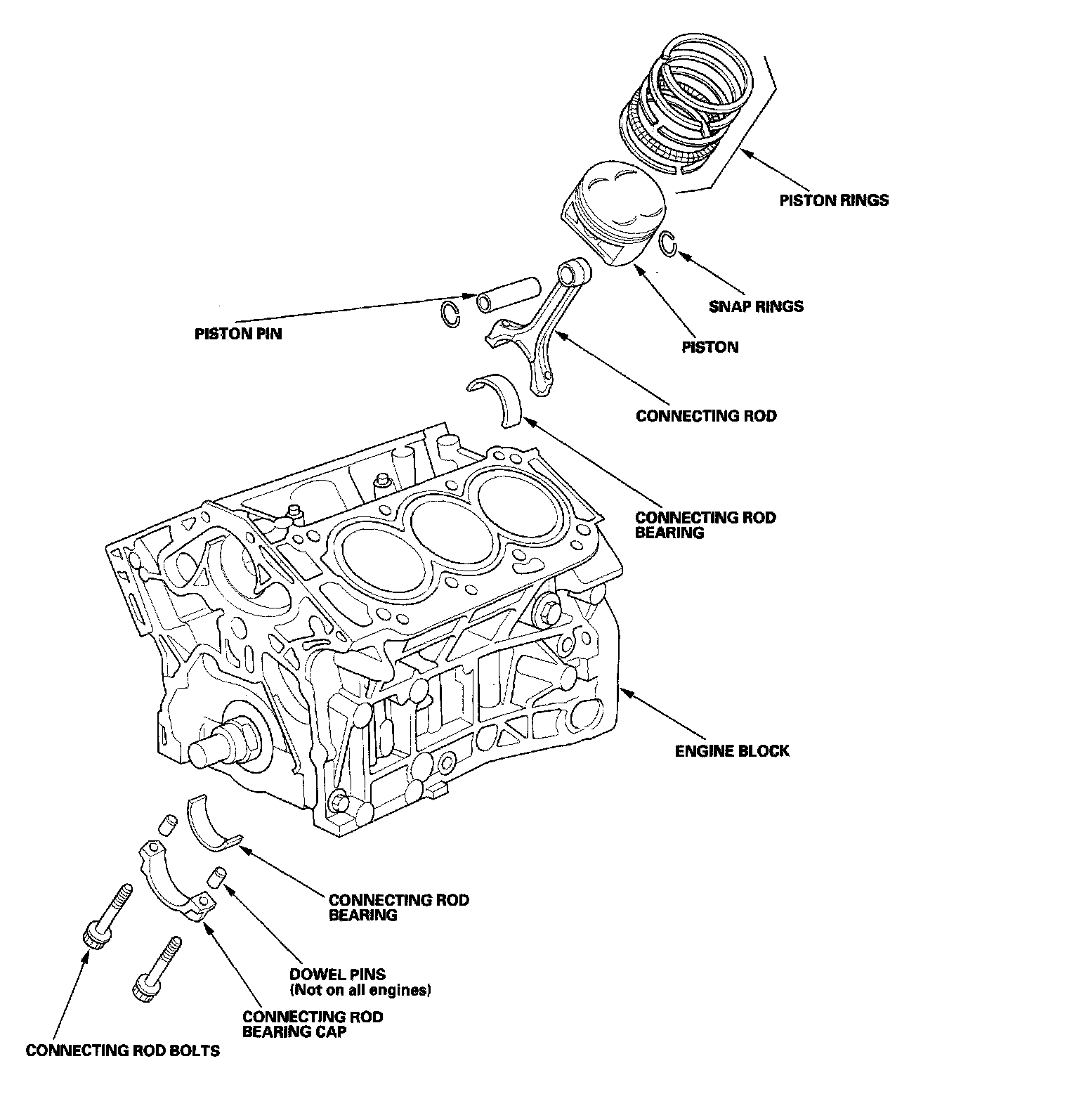 PISTON RINGS

SNAP RINGS

PISTON PIN

PISTON

CONNECTING ROD

CONNECTING ROD BEARING

ENGINE BLOCK

CONNECTING ROD BEARING

DOWEL PINS
(Not on all engines)

CONNECTING ROD BEARING CAP

CONNECTING ROD BOLTS