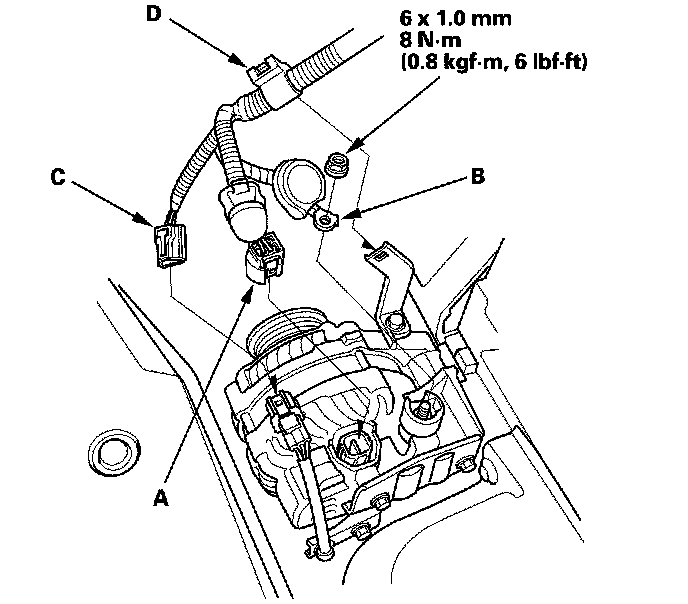 D

6 x 1.0 mm
8 N·m
(0.8 kgf·m, 6 lbf·ft)

C

B

A