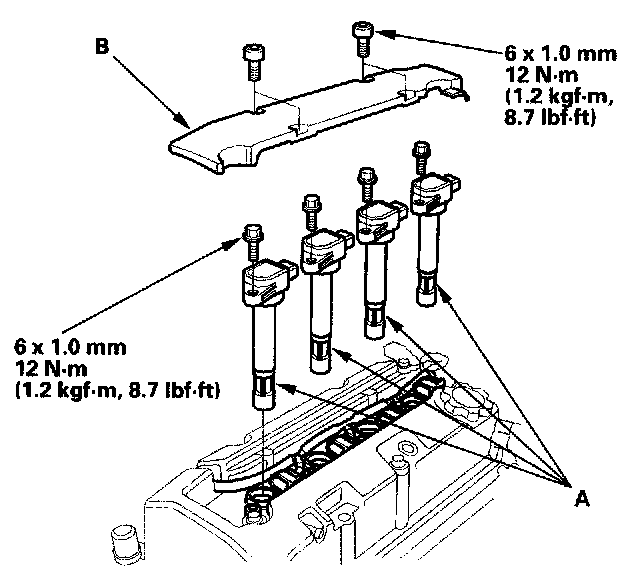 B

6 x 1.0 mm
12 N·m
(1.2 kgf·m,
8.7 lbf·ft)

6 x 1.0 mm
12 N·m
(1.2 kgf·m, 8.7 lbf·ft)

A