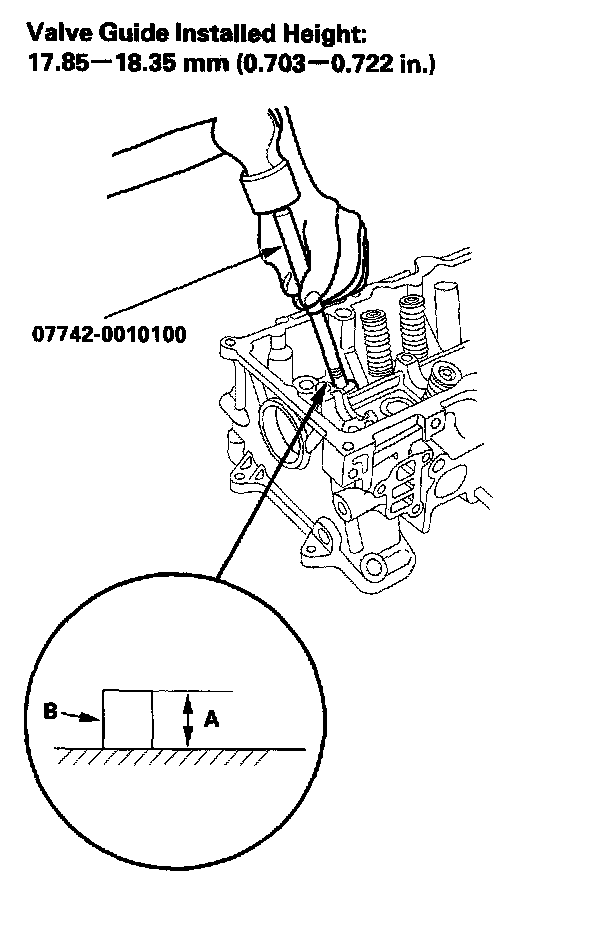 Valve Guide Installed Height:
17.85—18.35 mm (0.703—0.722 in.)

07742-0010100

B

A