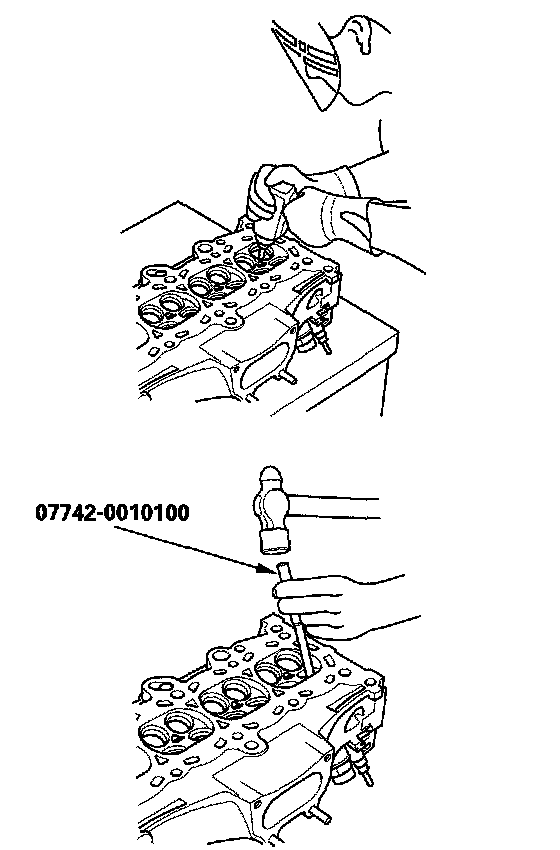 07742-0010100