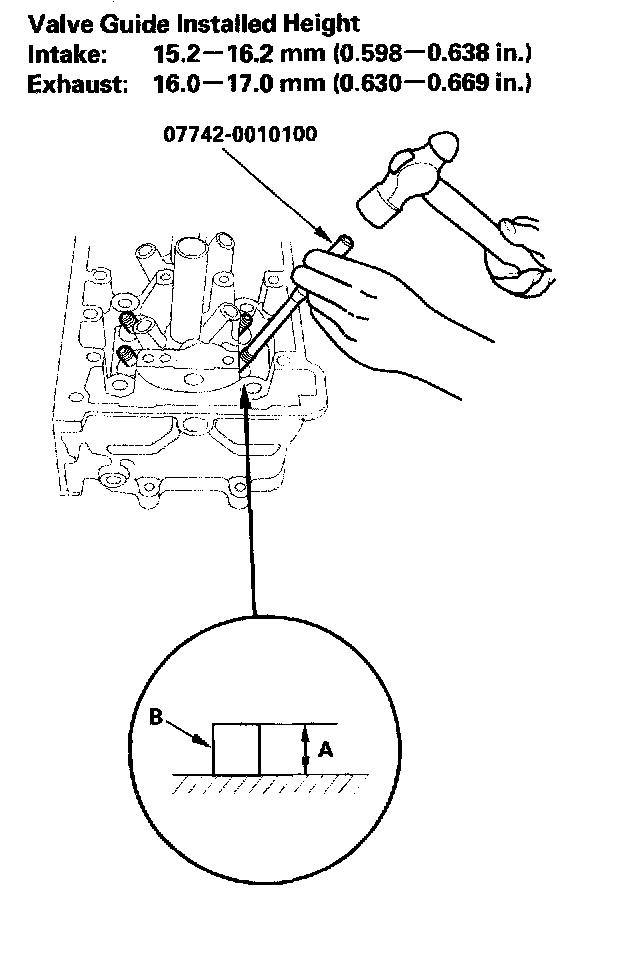 Valve Guide Installed Height
Intake: 15.2—16.2 mm (0.598—0.638 in.)
Exhaust: 16.0—17.0 mm (0.630—0.669 in.)

07742-0010100

B

A