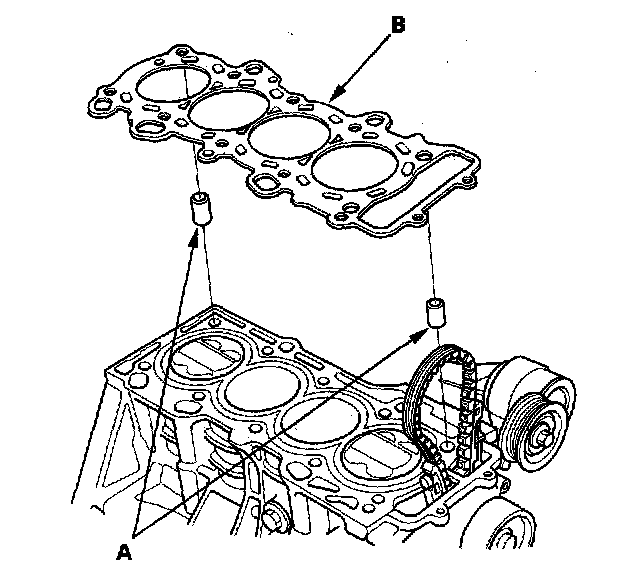 B

A