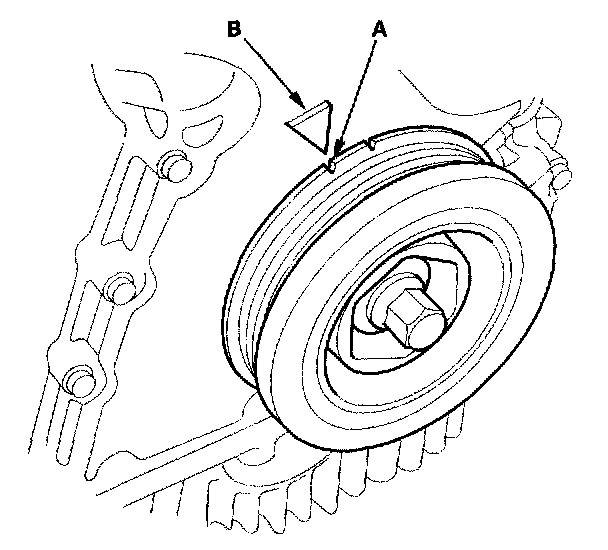 B
A