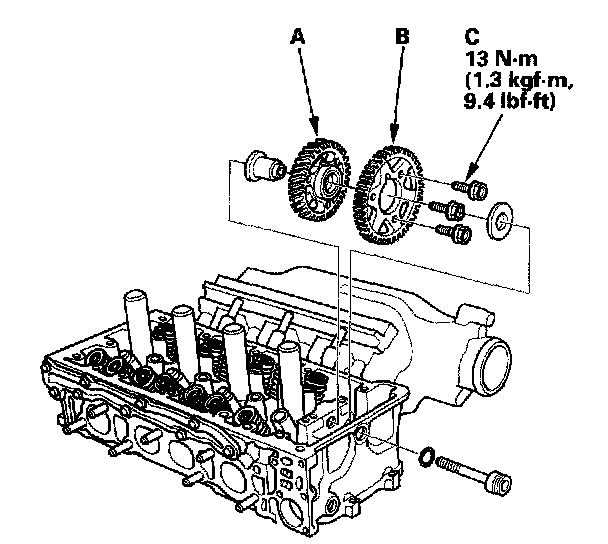 A

B

C
13 N·m
(1.3 kgf·m,
9.4 lbf·ft)