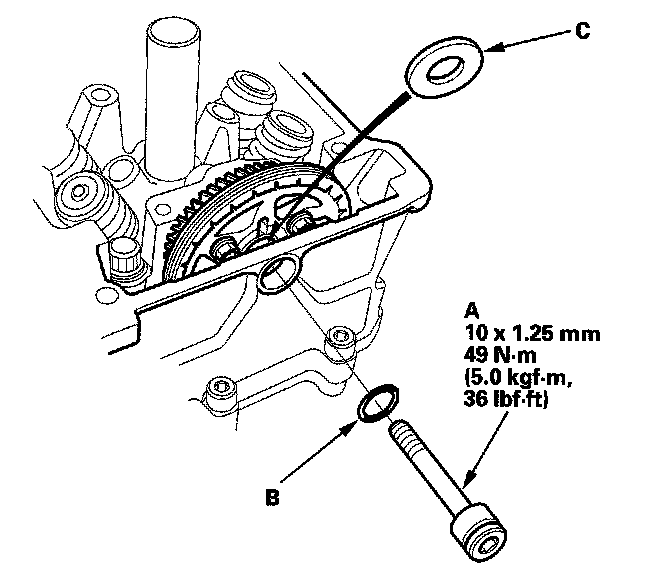 C

A
10 x 1.25 mm
49 N·m
(5.0 kgf·m,
36 lbf·ft)

B