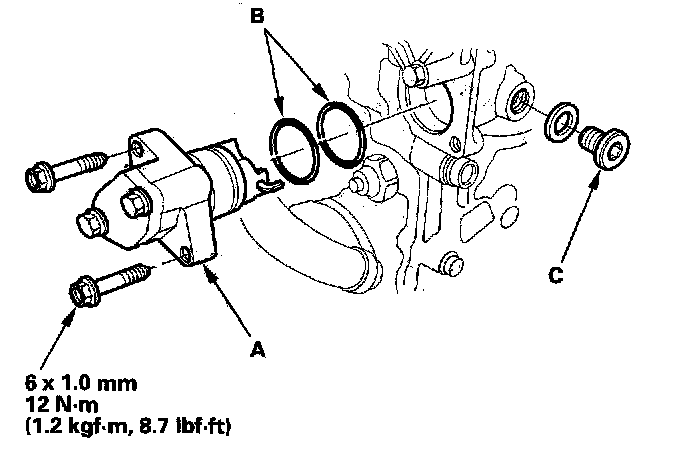 B

C

A

6 x 1.0 mm
12 N·m
(1.2 kgf·m, 8.7 lbf·ft)