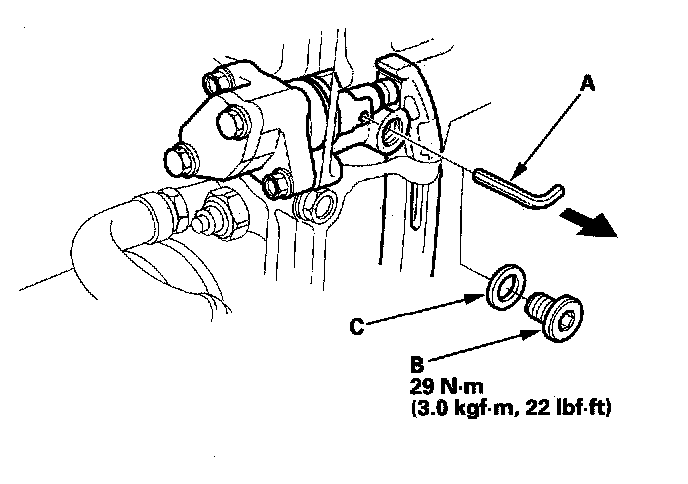 A

C

B
29 N·m
(3.0 kgf·m, 22 lbf·ft)