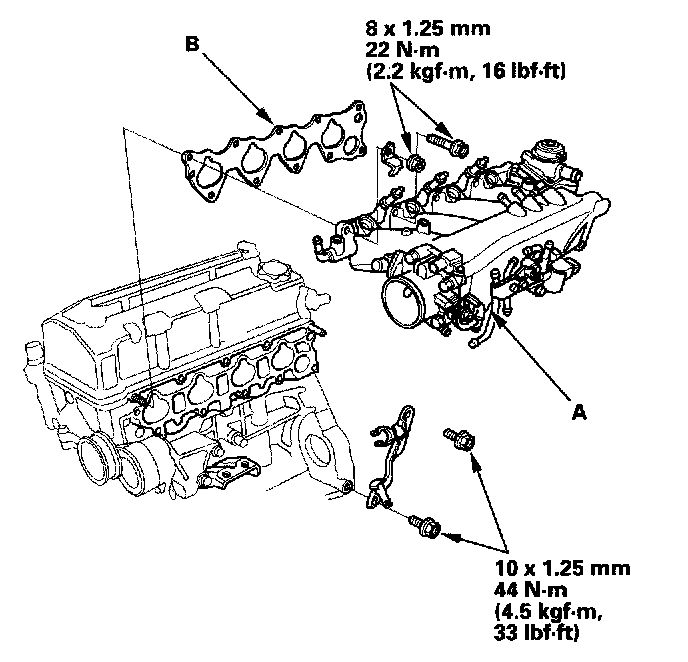 B

8 x 1.25 mm
22 N·m
(2.2 kgf·m, 16 lbf·ft)

A

10 x 1.25 mm
44 N·m
(4.5 kgf·m,
33 lbf·ft)