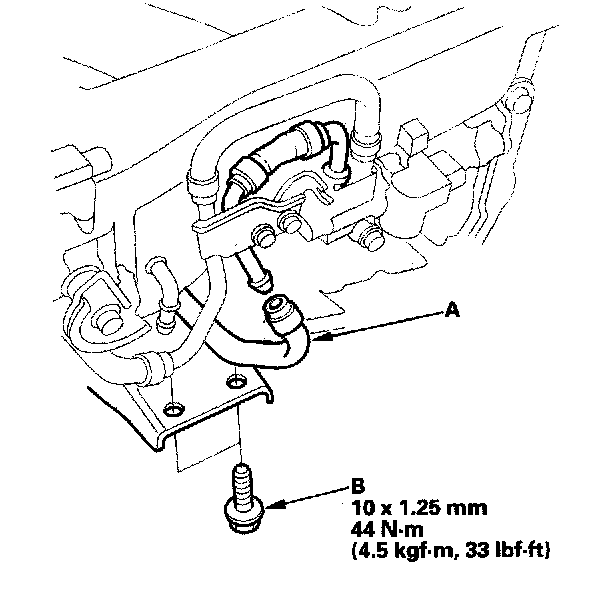 A

B
10 x 1.25 mm
44 N·m
(4.5 kgf·m, 33 lbf·ft)